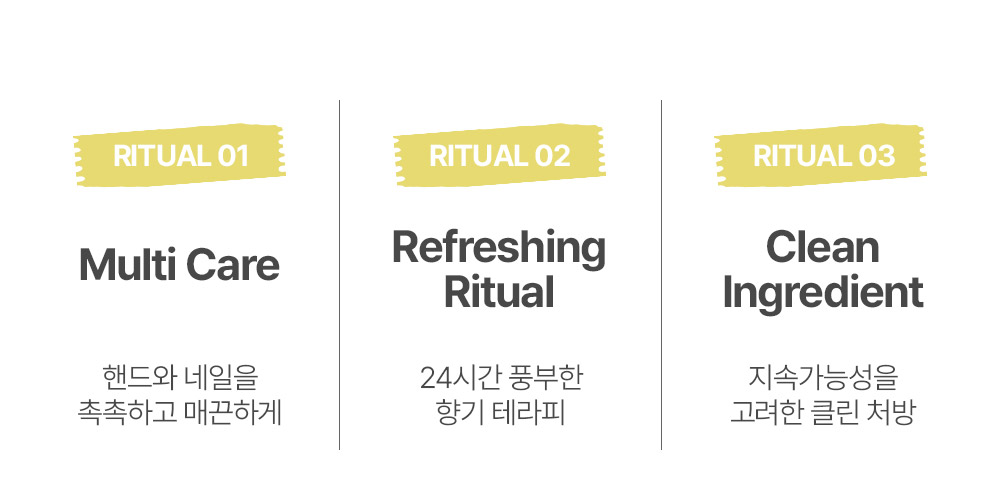 RITUAL 01

Multi Care

핸드와 네일을
촉촉하고 매끈하게

RITUAL 02

Refreshing
Ritual

24시간 풍부한
향기 테라피

RITUAL 03

Clean
Ingredient

지속가능성을
고려한 클린 처방